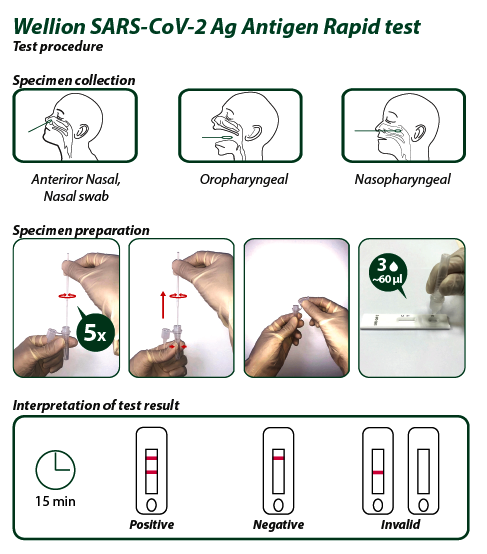 Wellion SARS-CoV-2 Ag Antigen Rapid test
Test procedure

Specimen collection

Anteriror Nasal, Nasal swab

Oropharyngeal

Nasopharyngeal

Specimen preparation

5x

3
~60 µl

Interpretation of test result

15 min

Positive

Negative

Invalid